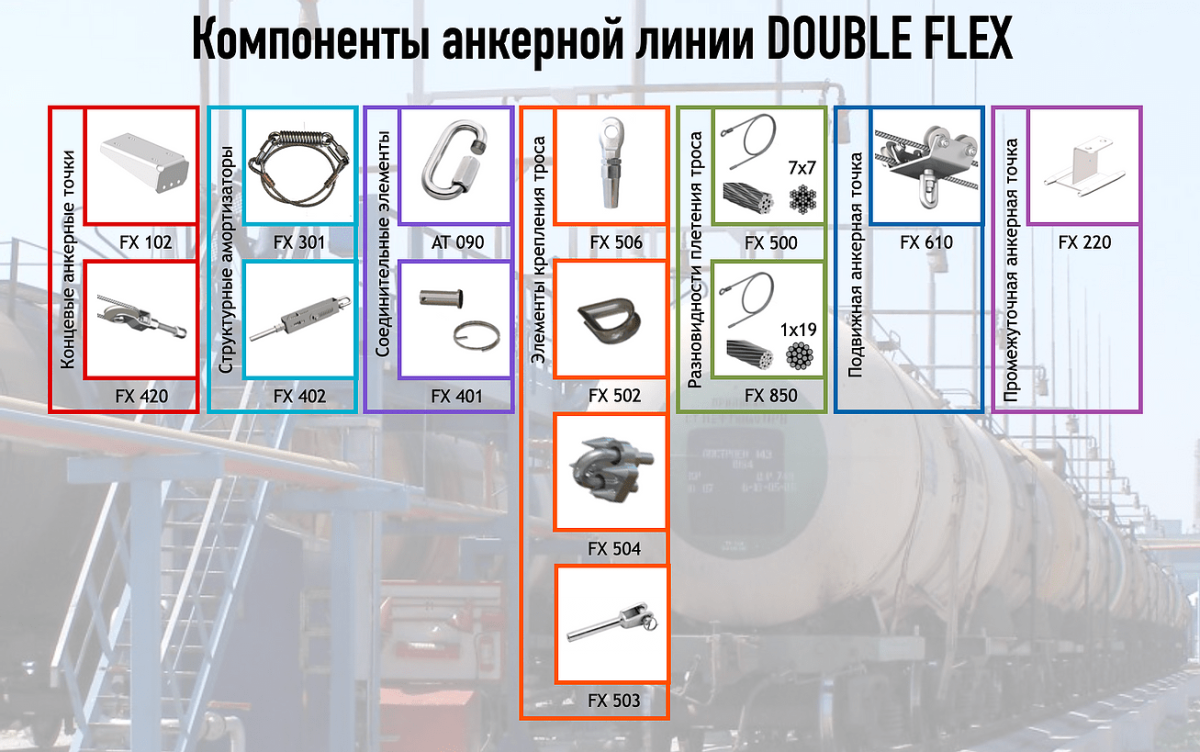 Компоненты анкерной линии DOUBLE FLEX

Концевые анкерные точки
FX 102
FX 420

Структурные амортизаторы
FX 301
FX 402

Соединительные элементы
AT 090
FX 401

Элементы крепления троса
FX 506
FX 502
FX 504
FX 503

Разновидности плетения троса
7x7
FX 500
1x19
FX 850

Подвижная анкерная точка
FX 610

Промежуточная анкерная точка
FX 220